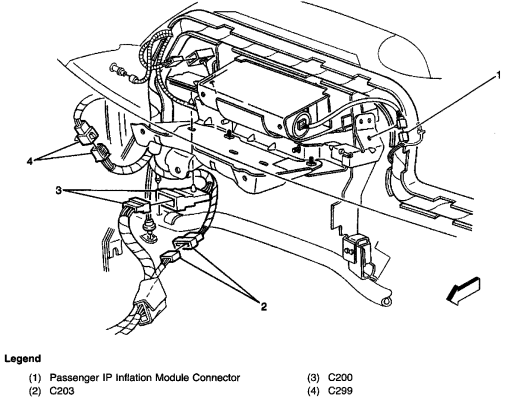 1

4

3

2

Legend

(1) Passenger IP Inflation Module Connector
(2) C203
(3) C200
(4) C299